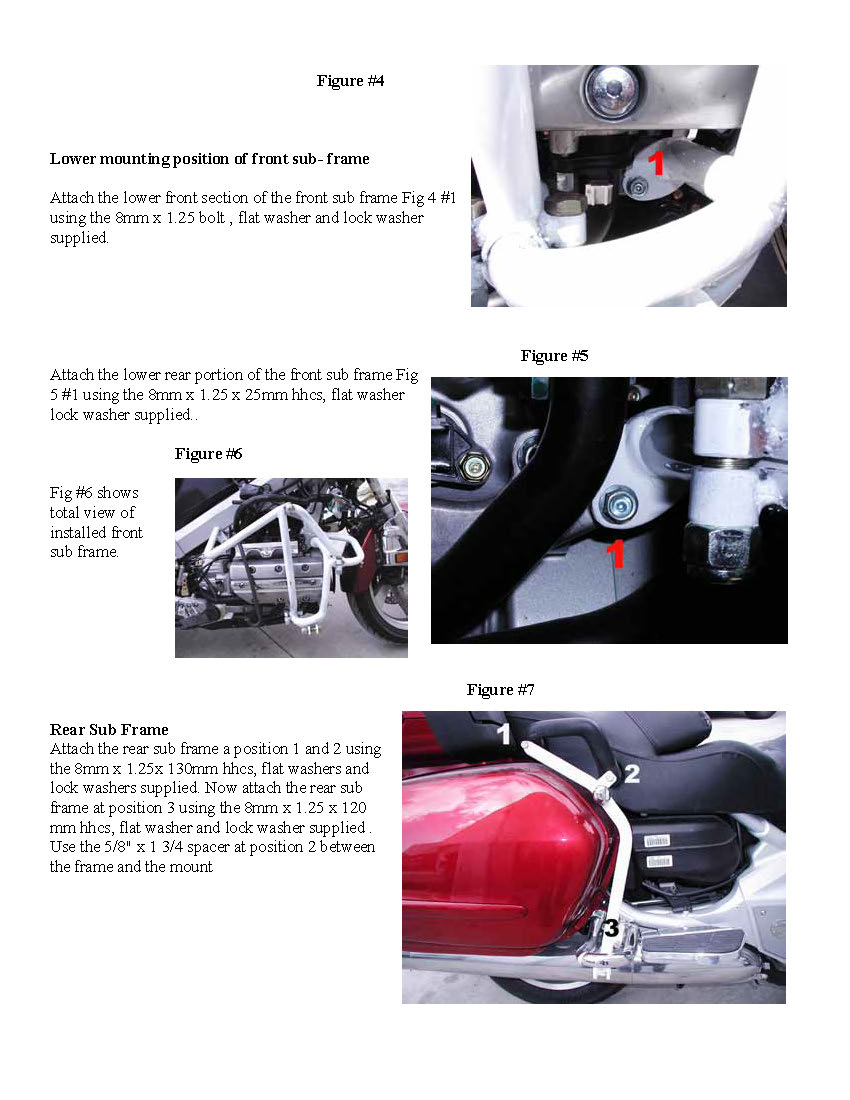 Figure #4

Lower mounting position of front sub- frame

Attach the lower front section of the front sub frame Fig 4 #1 using the 8mm x 1.25 bolt , flat washer and lock washer supplied.

1

Figure #5

Attach the lower rear portion of the front sub frame Fig 5 #1 using the 8mm x 1.25 x 25mm hhcs, flat washer lock washer supplied..

Figure #6

Fig #6 shows total view of installed front sub frame.

1

Figure #7

Rear Sub Frame
Attach the rear sub frame a position 1 and 2 using the 8mm x 1.25x 130mm hhcs, flat washers and lock washers supplied. Now attach the rear sub frame at position 3 using the 8mm x 1.25 x 120 mm hhcs, flat washer and lock washer supplied . Use the 5/8" x 1 3/4 spacer at position 2 between the frame and the mount

1
2
3